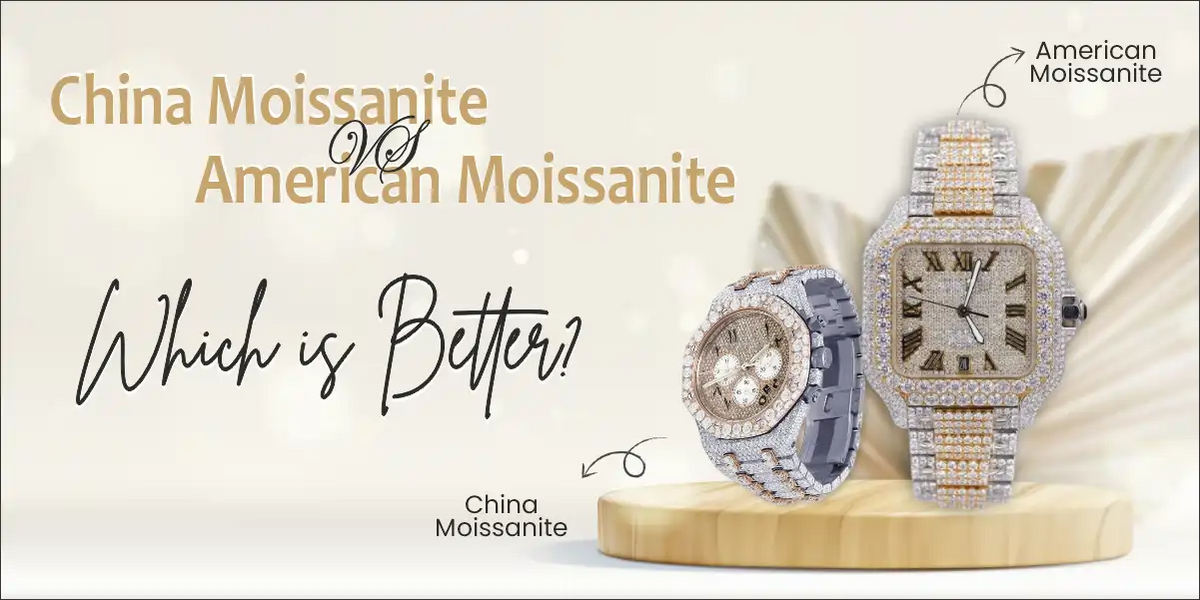 China Moissanite
VS
American Moissanite

Which is Better?

American Moissanite

China Moissanite